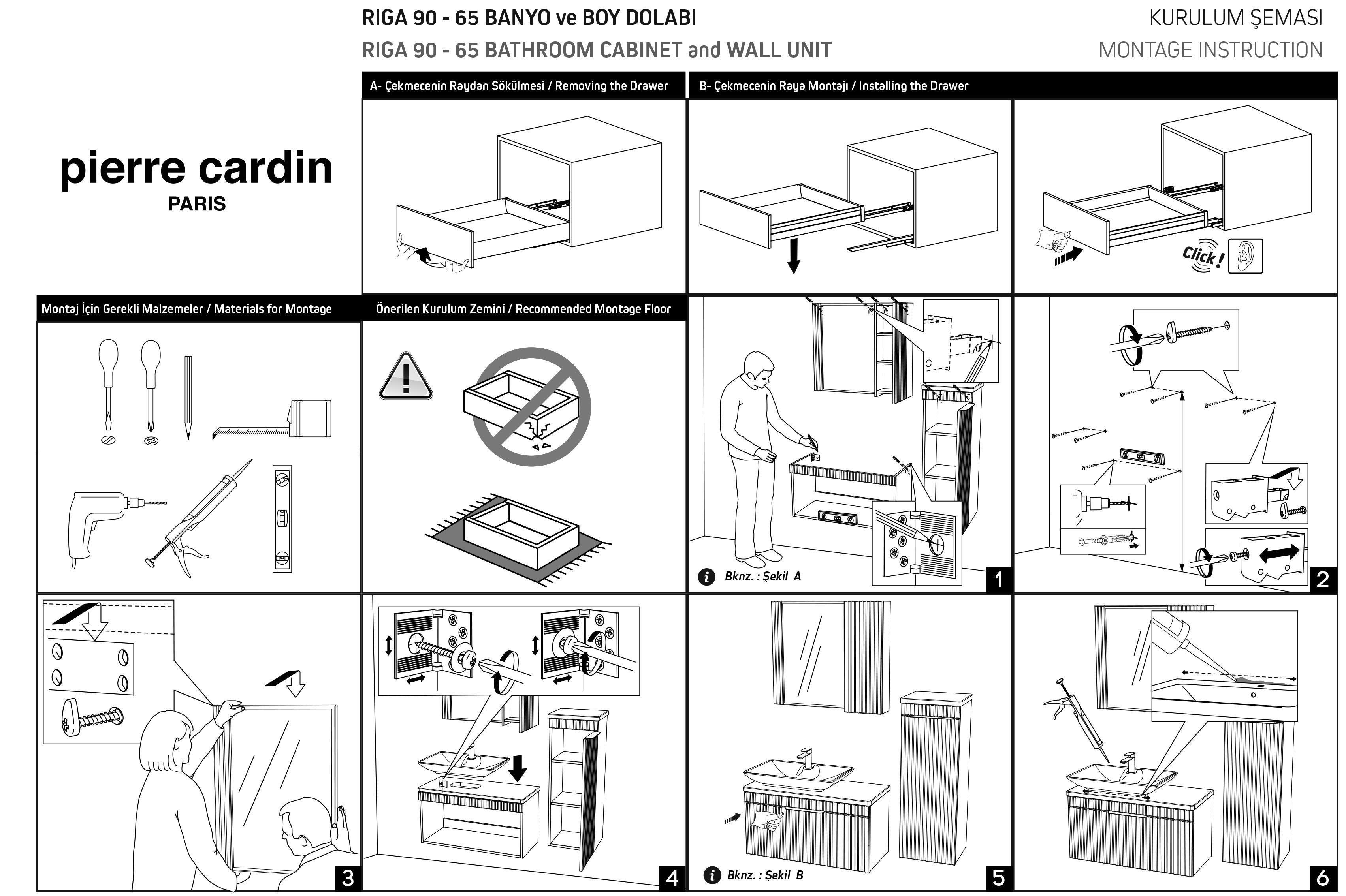 RIGA 90 - 65 BANYO ve BOY DOLABI
RIGA 90 - 65 BATHROOM CABINET and WALL UNIT

KURULUM ŞEMASI
MONTAGE INSTRUCTION

pierre cardin
PARIS

A- Çekmecenin Raydan Sökülmesi / Removing the Drawer

B- Çekmecenin Raya Montajı / Installing the Drawer

Click!

Montaj İçin Gerekli Malzemeler / Materials for Montage

Önerilen Kurulum Zemini / Recommended Montage Floor

Bknz. : Şekil A

1

2

3

4

Bknz. : Şekil B

5

6